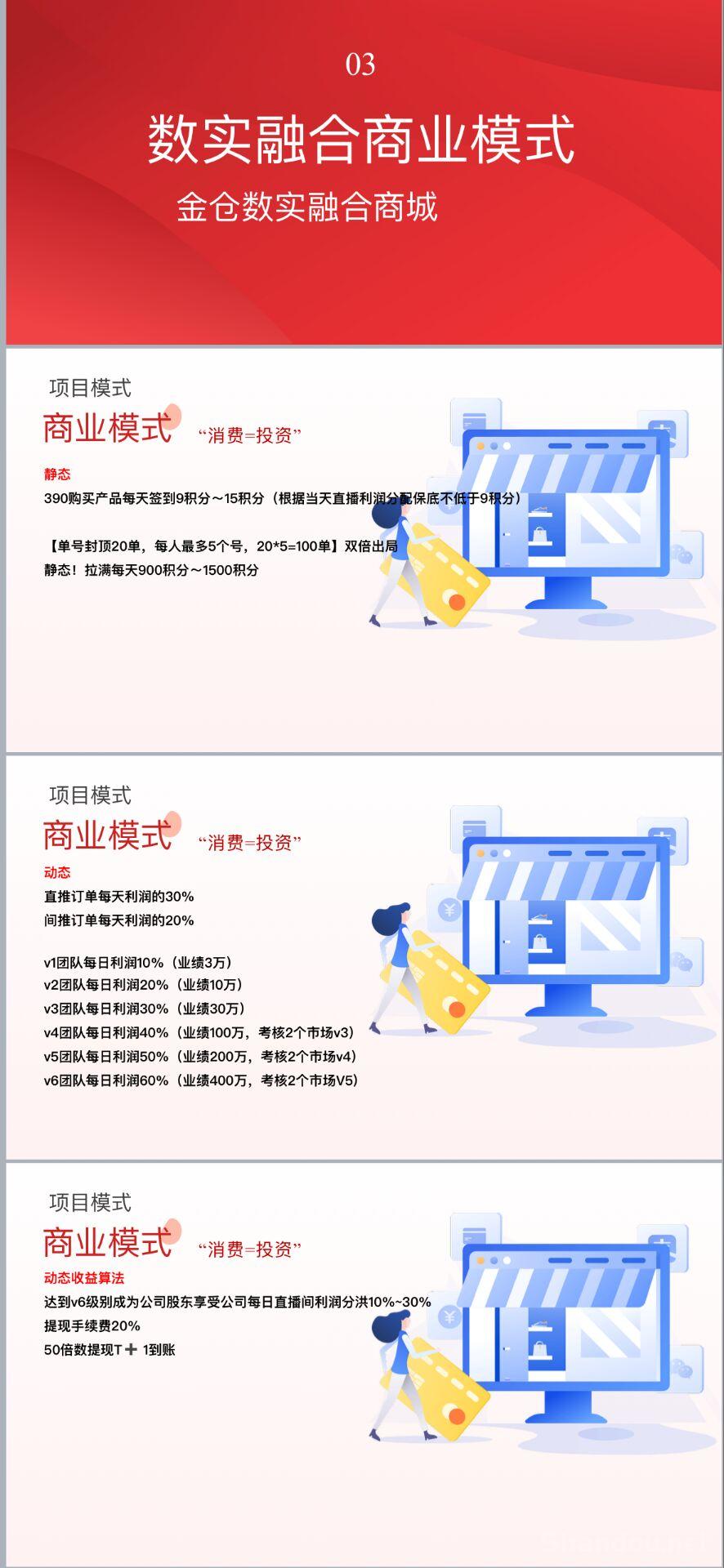 03

数实融合商业模式

金仓数实融合商城

项目模式

商业模式 “消费=投资”

静态

390购买产品每天签到9积分～15积分（根据当天直播利润分配保底不低于9积分）

【单号封顶20单，每人最多5个号，20*5=100单】双倍出局

静态！拉满每天900积分～1500积分

项目模式

商业模式 “消费=投资”

动态

直推订单每天利润的30%

间推订单每天利润的20%

v1团队每日利润10%（业绩3万）

v2团队每日利润20%（业绩10万）

v3团队每日利润30%（业绩30万）

v4团队每日利润40%（业绩100万，考核2个市场v3）

v5团队每日利润50%（业绩200万，考核2个市场v4）

v6团队每日利润60%（业绩400万，考核2个市场V5）

项目模式

商业模式 “消费=投资”

动态收益算法

达到v6级别成为公司股东享受公司每日直播间利润分洪10%~30%

提现手续费20%

50倍数提现T＋1到账